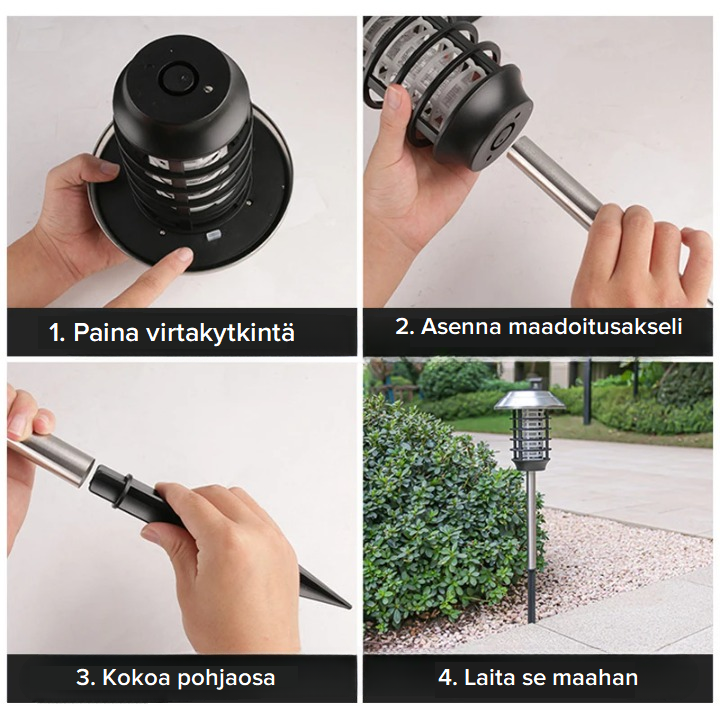 1. Paina virtakytkintä

2. Asenna maadoitusakseli

3. Kokoa pohjaosa

4. Laita se maahan